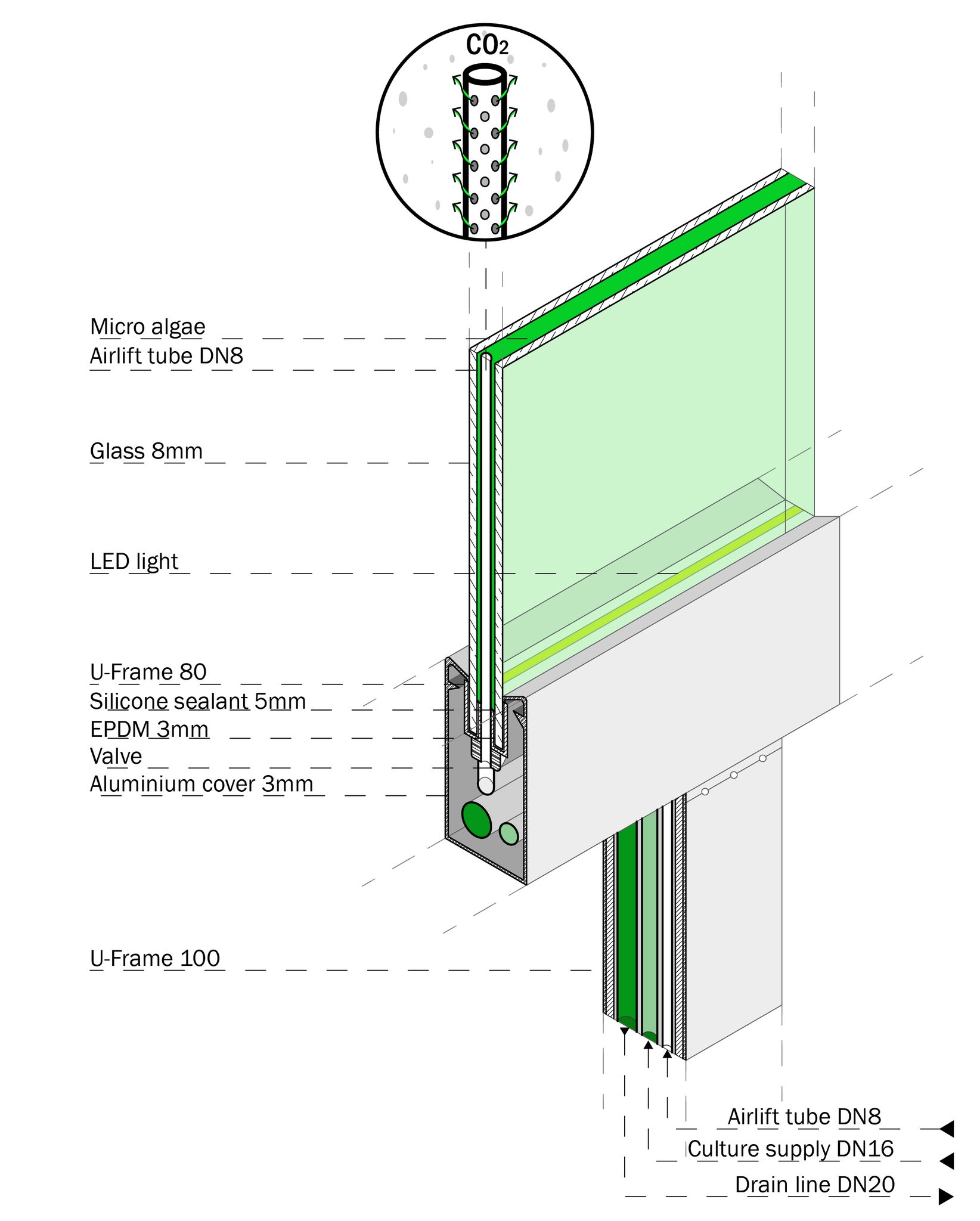 $CO_2$

Micro algae

Airlift tube DN8

Glass 8mm

LED light

U-Frame 80

Silicone sealant 5mm

EPDM 3mm

Valve

Aluminium cover 3mm

U-Frame 100

Airlift tube DN8

Culture supply DN16

Drain line DN20