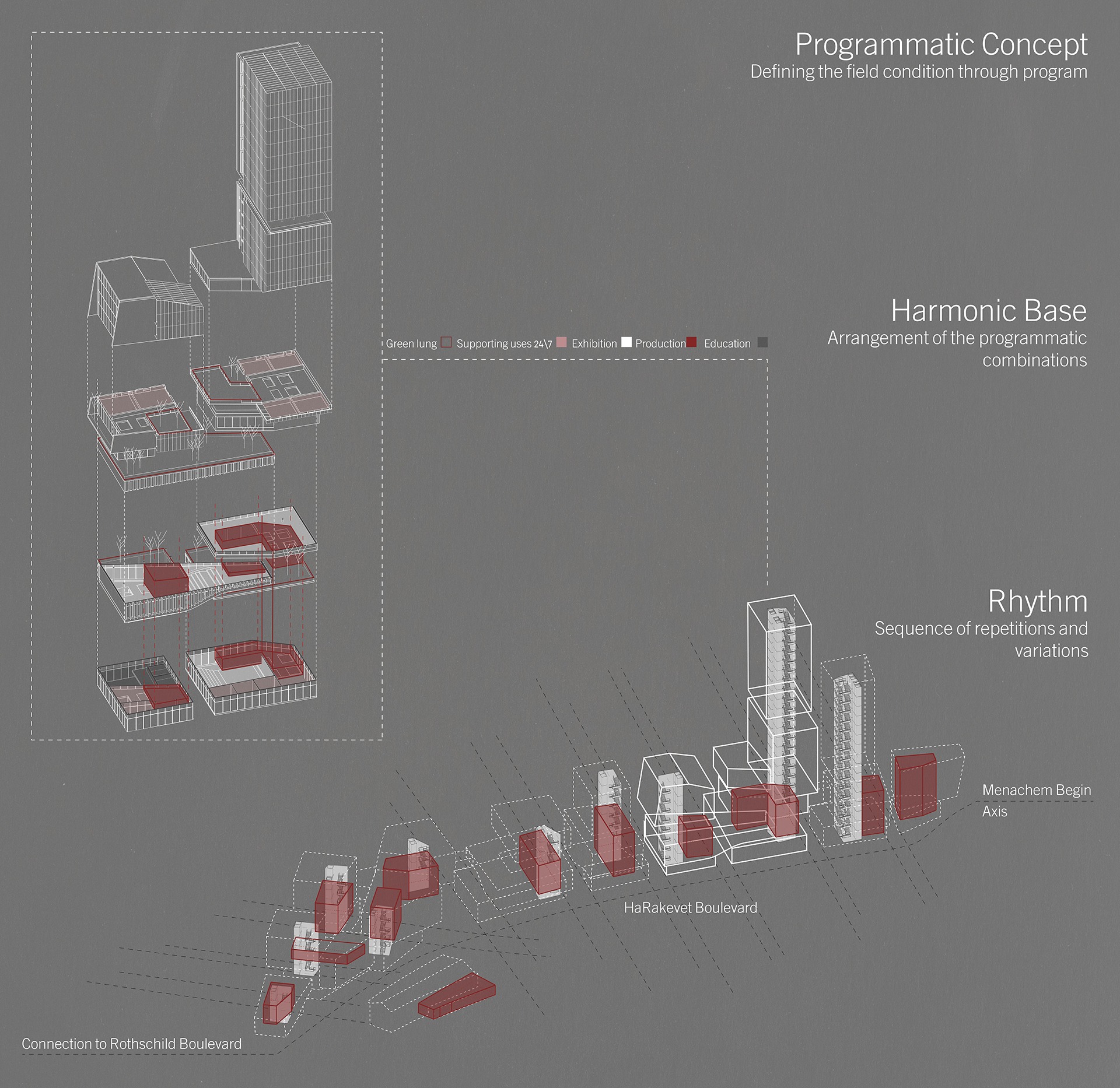 Programmatic Concept
Defining the field condition through program

Harmonic Base
Arrangement of the programmatic combinations

Green lung Supporting uses 24\7 Exhibition Production Education

Rhythm
Sequence of repetitions and variations

Menachem Begin Axis

HaRakevet Boulevard

Connection to Rothschild Boulevard