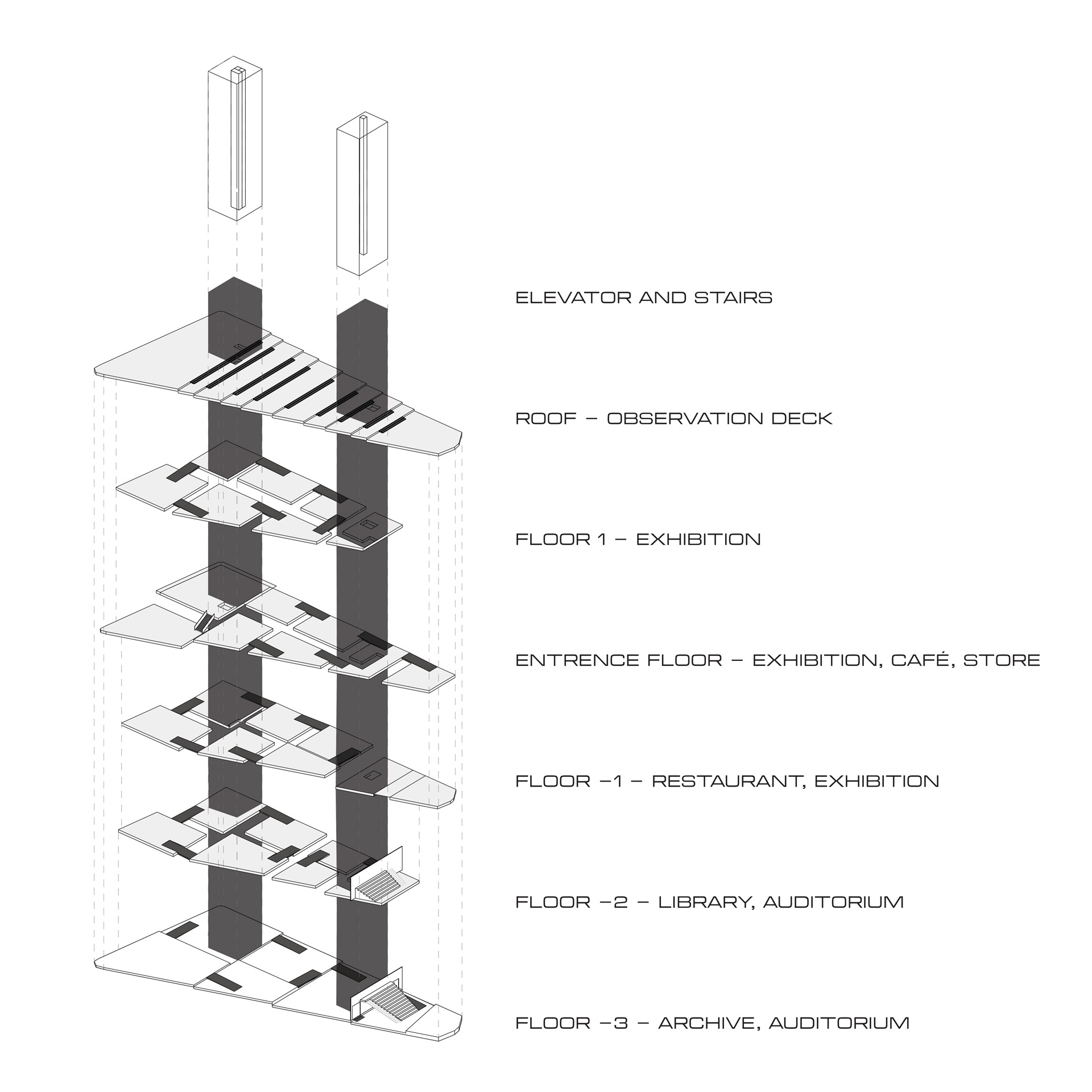 ELEVATOR AND STAIRS

ROOF – OBSERVATION DECK

FLOOR 1 – EXHIBITION

ENTRENCE FLOOR – EXHIBITION, CAFÉ, STORE

FLOOR –1 – RESTAURANT, EXHIBITION

FLOOR –2 – LIBRARY, AUDITORIUM

FLOOR –3 – ARCHIVE, AUDITORIUM