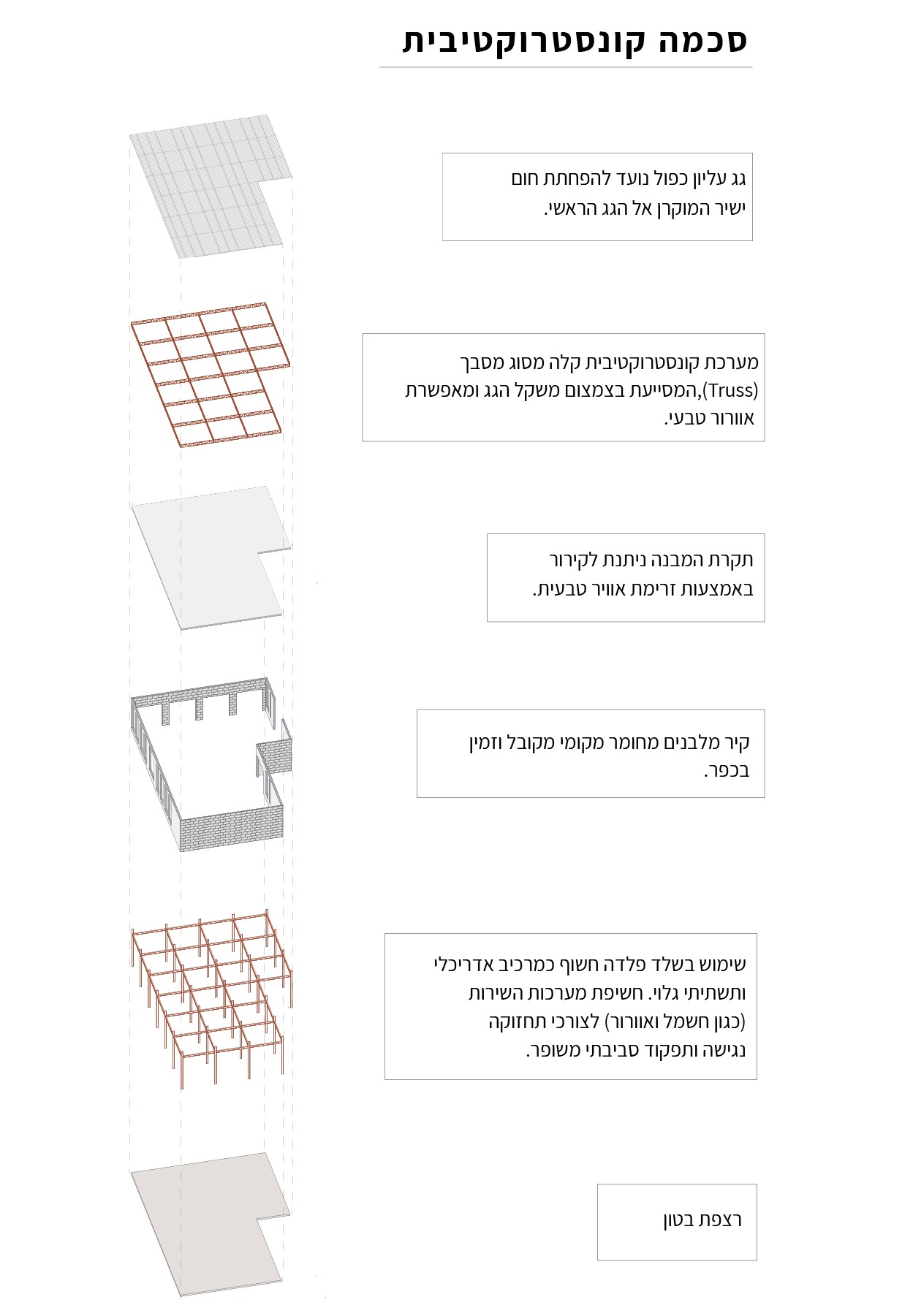 סכמה קונסטרוקטיבית

גג עליון כפול נועד להפחתת חום ישיר המוקרן אל הגג הראשי.

מערכת קונסטרוקטיבית קלה מסוג מסבך (Truss),המסייעת בצמצום משקל הגג ומאפשרת אוורור טבעי.

תקרת המבנה ניתנת לקירור באמצעות זרימת אוויר טבעית.

קיר מלבנים מחומר מקומי מקובל וזמין בכפר.

שימוש בשלד פלדה חשוף כמרכיב אדריכלי ותשתיתי גלוי. חשיפת מערכות השירות (כגון חשמל ואוורור) לצורכי תחזוקה נגישה ותפקוד סביבתי משופר.

רצפת בטון